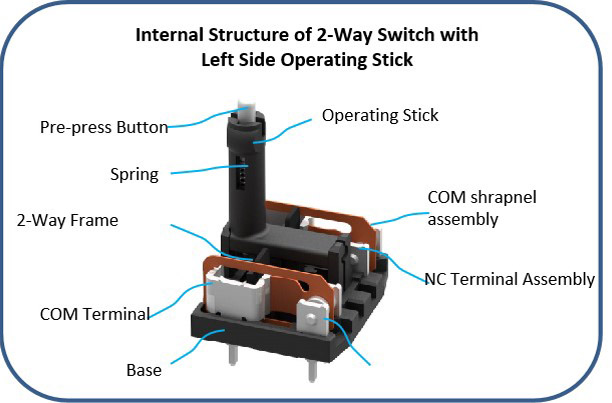 Internal Structure of 2-Way Switch with Left Side Operating Stick

Pre-press Button

Operating Stick

Spring

COM shrapnel assembly

2-Way Frame

NC Terminal Assembly

COM Terminal

Base