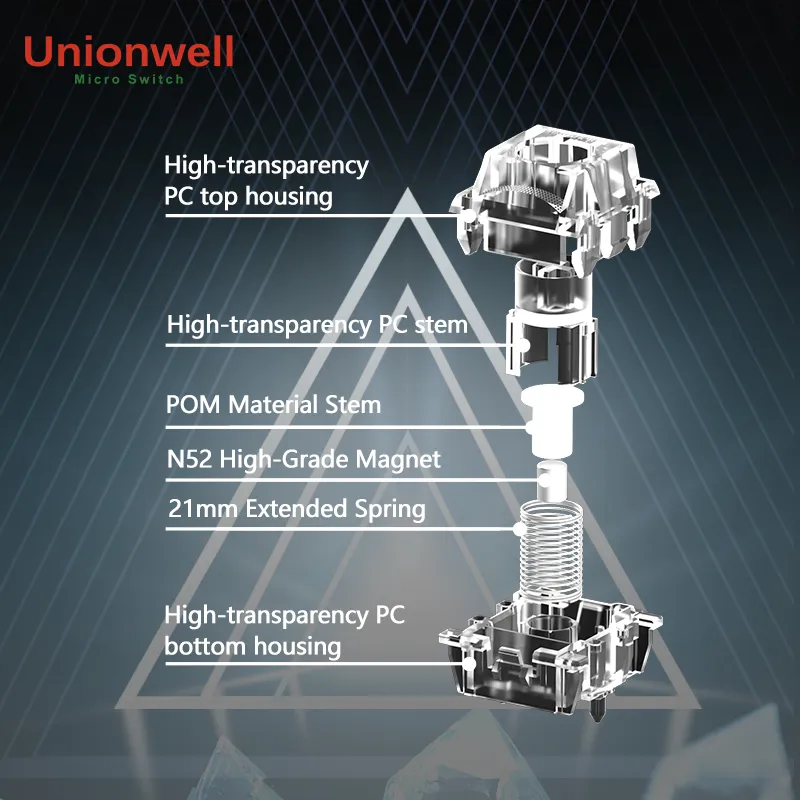 Unionwell
Micro Switch

High-transparency
PC top housing

High-transparency PC stem

POM Material Stem

N52 High-Grade Magnet

21mm Extended Spring

High-transparency PC
bottom housing