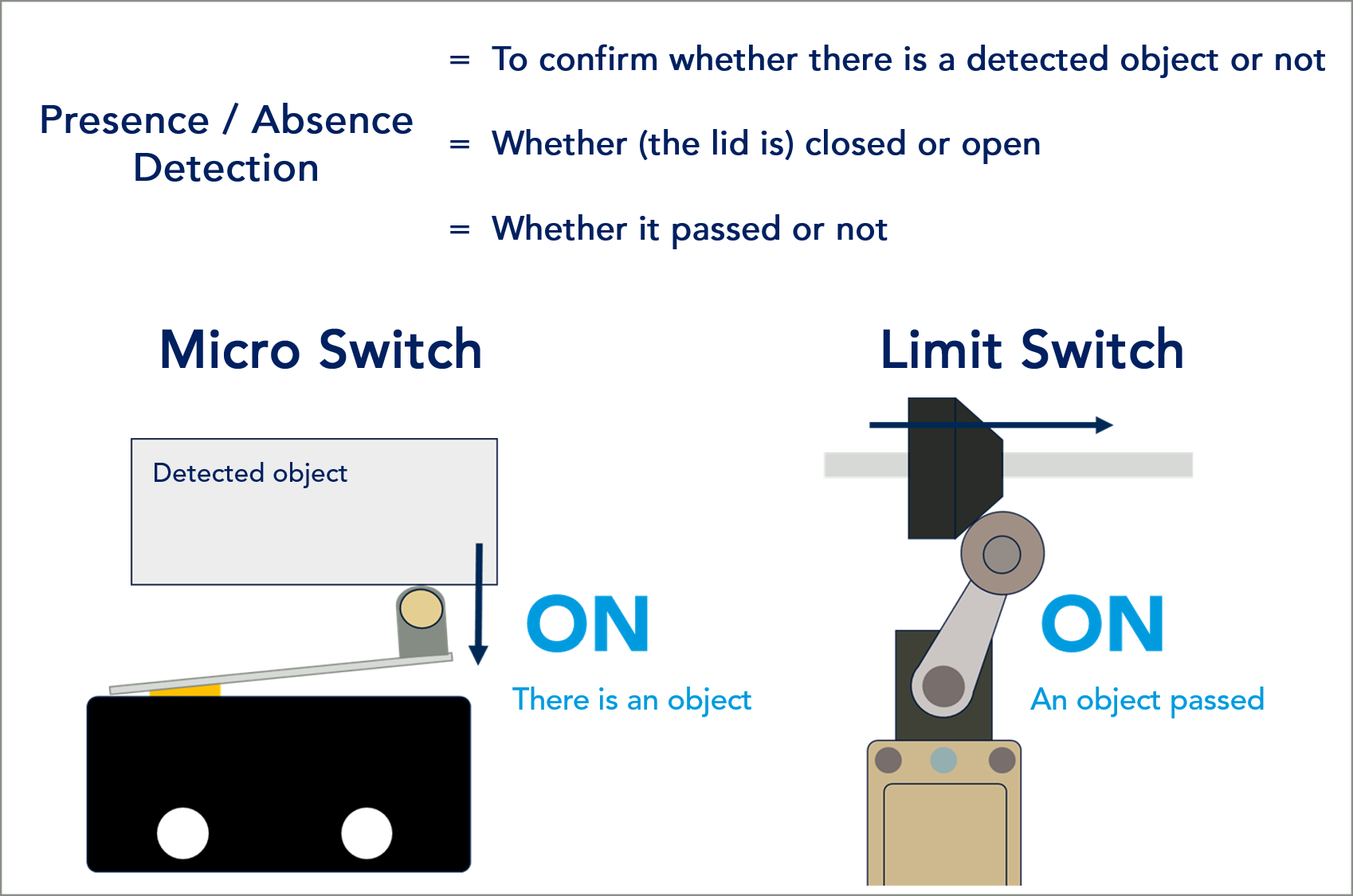 Presence / Absence Detection

= To confirm whether there is a detected object or not

= Whether (the lid is) closed or open

= Whether it passed or not

Micro Switch

Detected object

ON

There is an object

Limit Switch

ON

An object passed