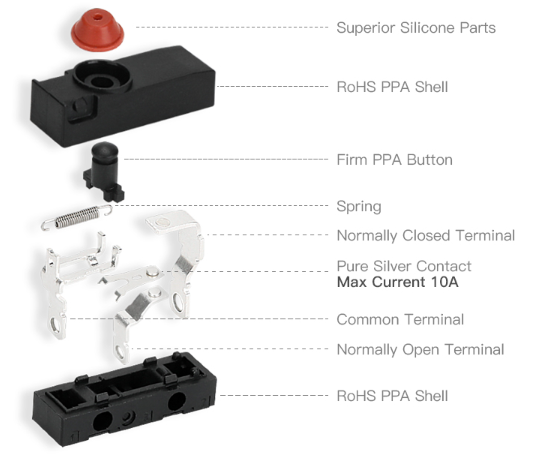 Superior Silicone Parts

RoHS PPA Shell

Firm PPA Button

Spring

Normally Closed Terminal

Pure Silver Contact
Max Current 10A

Common Terminal

Normally Open Terminal

RoHS PPA Shell